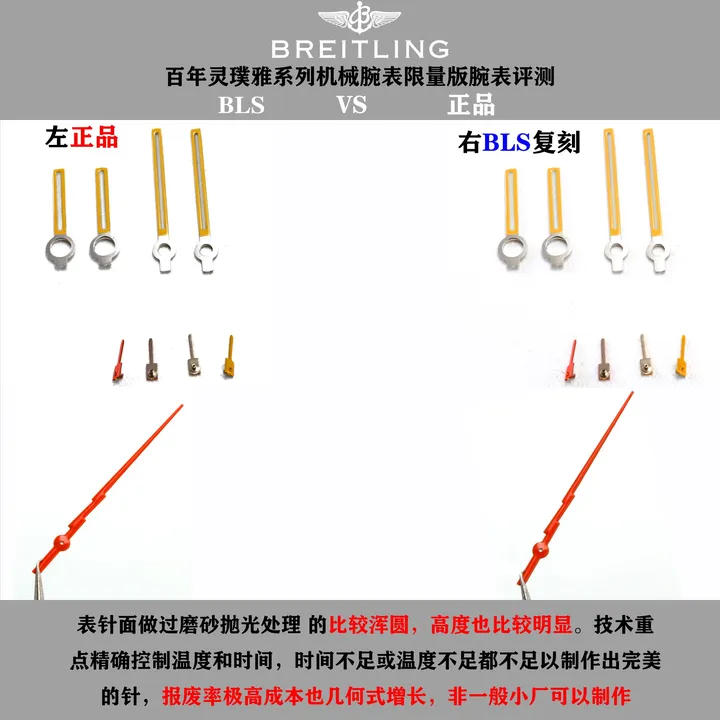 BREITLING
百年灵璞雅系列机械腕表限量版腕表评测
BLS VS 正品

左正品

右BLS复刻

表针面做过磨砂抛光处理 的比较浑圆，高度也比较明显。技术重点精确控制温度和时间，时间不足或温度不足都不足以制作出完美的针，报废率极高成本也几何式增长，非一般小厂可以制作